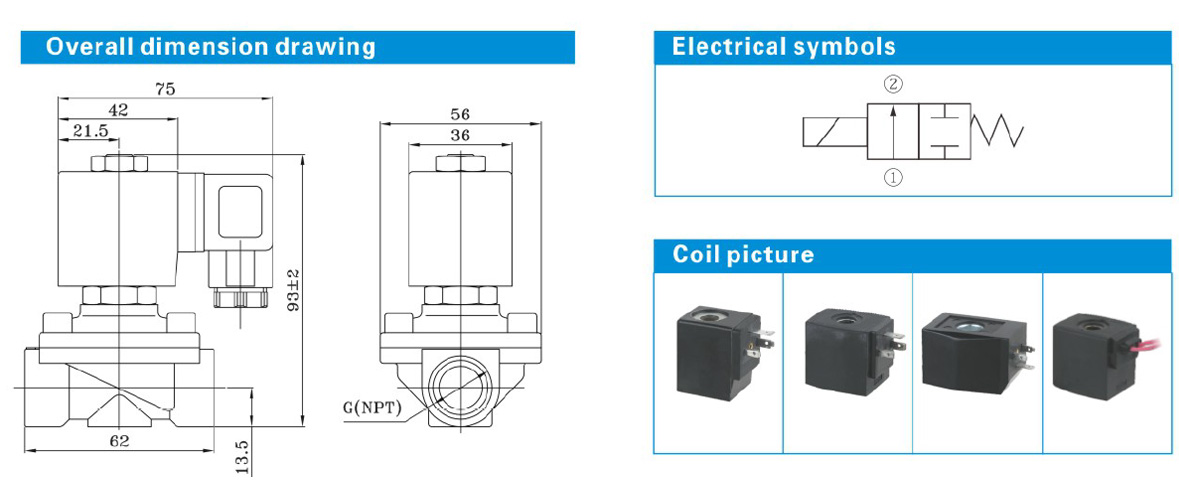 Overall dimension drawing

75

42

21.5

93±2

62

13.5

56

36

G(NPT)

Electrical symbols

②

①

Coil picture